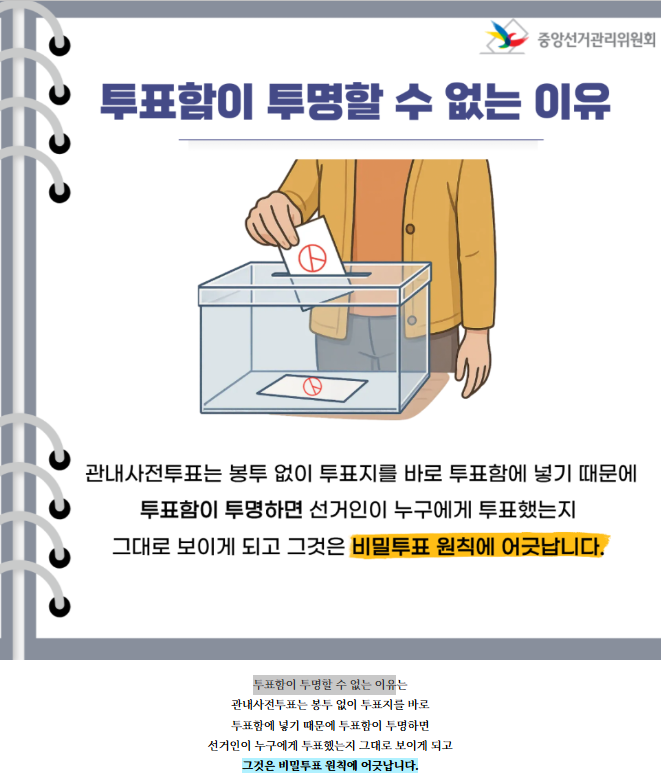 중앙선거관리위원회

투표함이 투명할 수 없는 이유

관내사전투표는 봉투 없이 투표지를 바로 투표함에 넣기 때문에 투표함이 투명하면 선거인이 누구에게 투표했는지 그대로 보이게 되고 그것은 비밀투표 원칙에 어긋납니다.

투표함이 투명할 수 없는 이유는 관내사전투표는 봉투 없이 투표지를 바로 투표함에 넣기 때문에 투표함이 투명하면 선거인이 누구에게 투표했는지 그대로 보이게 되고 그것은 비밀투표 원칙에 어긋납니다.